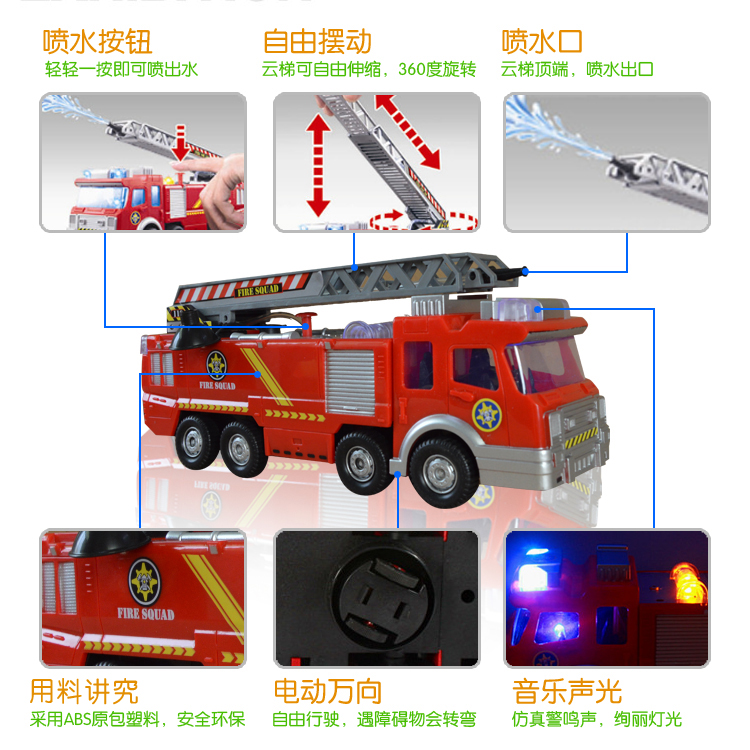 喷水按钮
轻轻一按即可喷出水

自由摆动
云梯可自由伸缩，360度旋转

喷水口
云梯顶端，喷水出口

FIRE SQUAD

FIRE SQUAD

FIRE SQUAD

用料讲究
采用ABS原包塑料，安全环保

电动万向
自由行驶，遇障碍物会转弯

音乐声光
仿真警鸣声，绚丽灯光